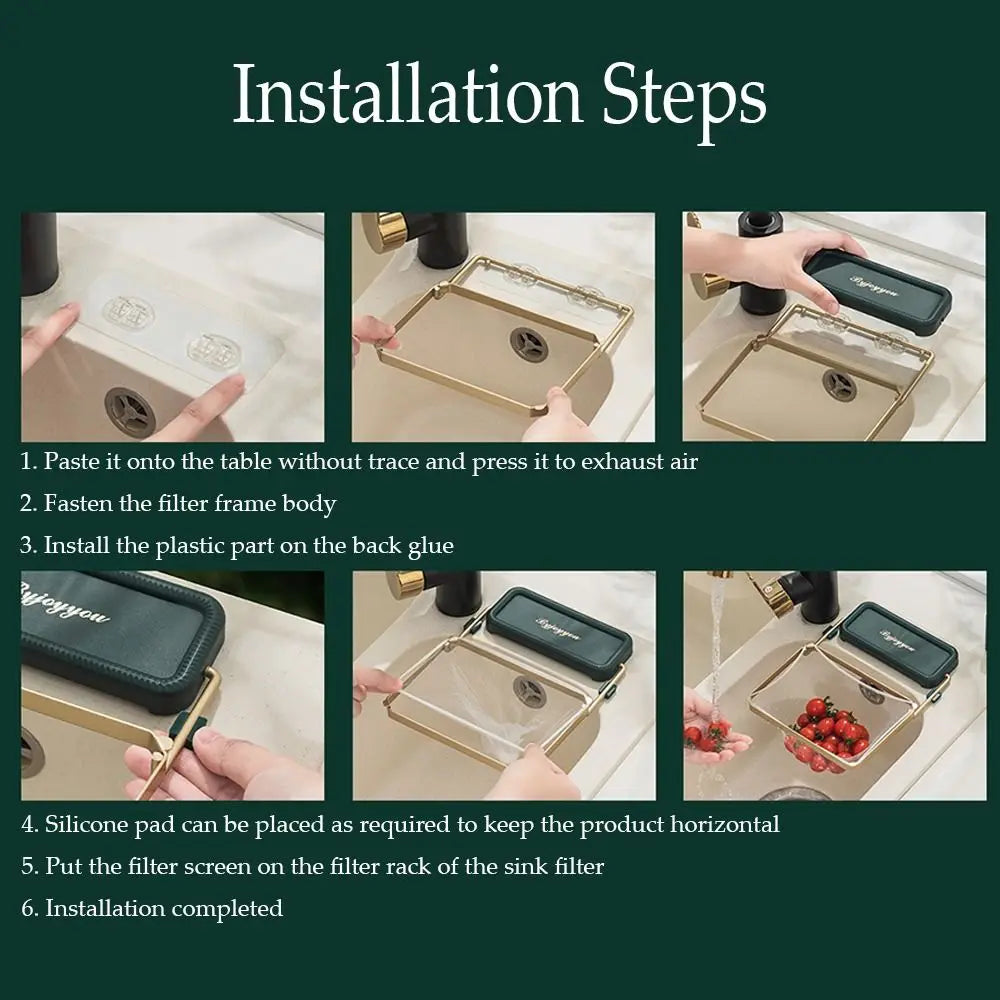 Installation Steps

Byjoyyou

1. Paste it onto the table without trace and press it to exhaust air

2. Fasten the filter frame body

3. Install the plastic part on the back glue

Byjoyyou

Byjoyyou

Byjoyyou

4. Silicone pad can be placed as required to keep the product horizontal

5. Put the filter screen on the filter rack of the sink filter

6. Installation completed